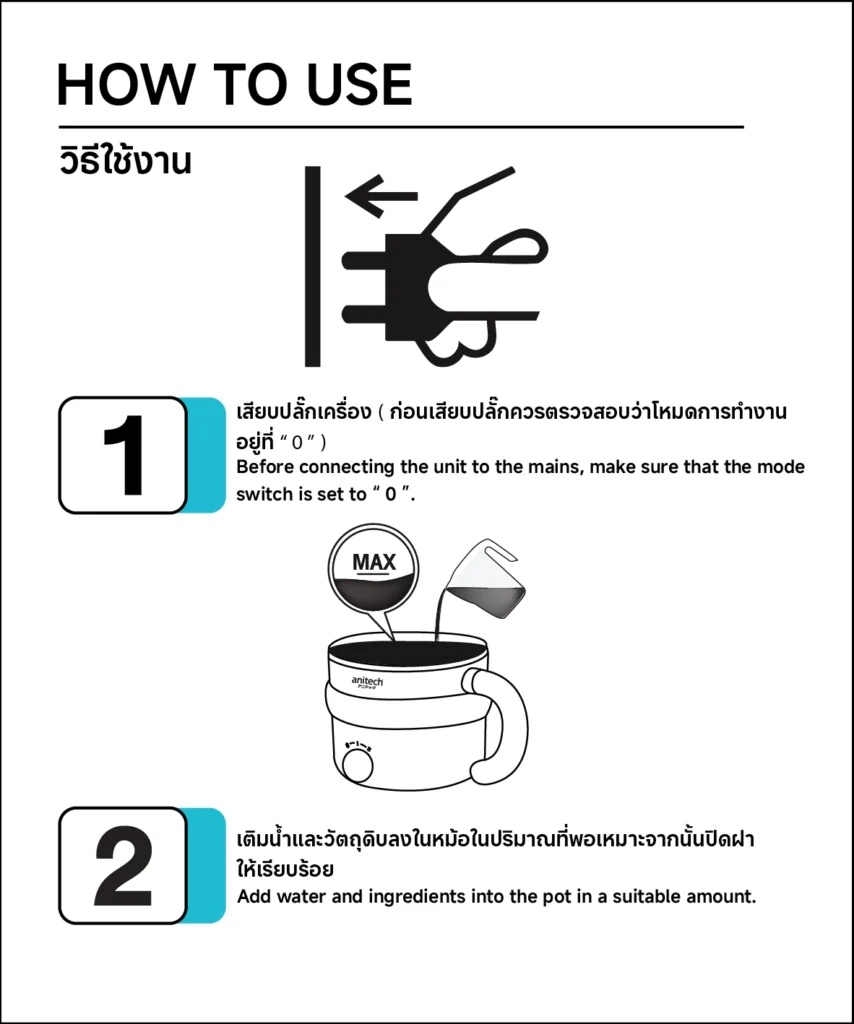 HOW TO USE

วิธีใช้งาน

1

เสียบปลั๊กเครื่อง ( ก่อนเสียบปลั๊กควรตรวจสอบว่าโหมดการทำงานอยู่ที่ “ 0 ” )
Before connecting the unit to the mains, make sure that the mode switch is set to “ 0 ”.

MAX

anitech

2

เติมน้ำและวัตถุดิบลงในหม้อในปริมาณที่พอเหมาะจากนั้นปิดฝาให้เรียบร้อย
Add water and ingredients into the pot in a suitable amount.