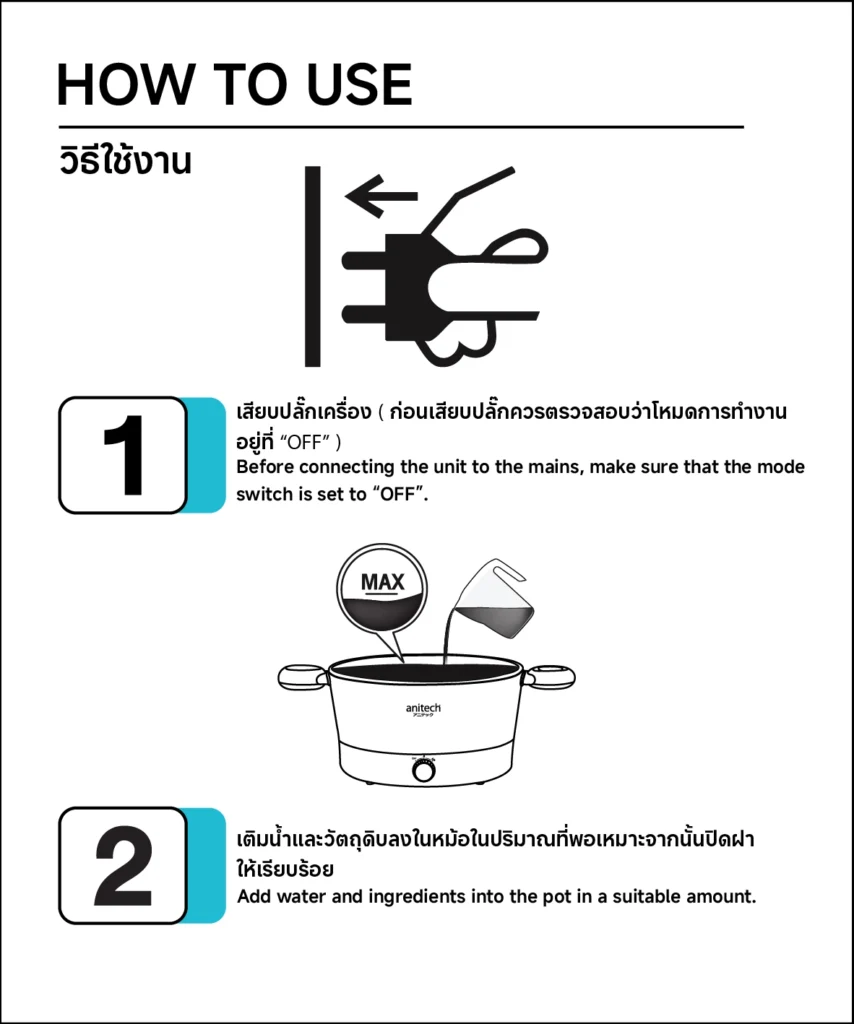 HOW TO USE

วิธีใช้งาน

1

เสียบปลั๊กเครื่อง ( ก่อนเสียบปลั๊กควรตรวจสอบว่าโหมดการทำงานอยู่ที่ "OFF" )
Before connecting the unit to the mains, make sure that the mode switch is set to "OFF".

MAX

anitech
アニテック

2

เติมน้ำและวัตถุดิบลงในหม้อในปริมาณที่พอเหมาะจากนั้นปิดฝาให้เรียบร้อย
Add water and ingredients into the pot in a suitable amount.