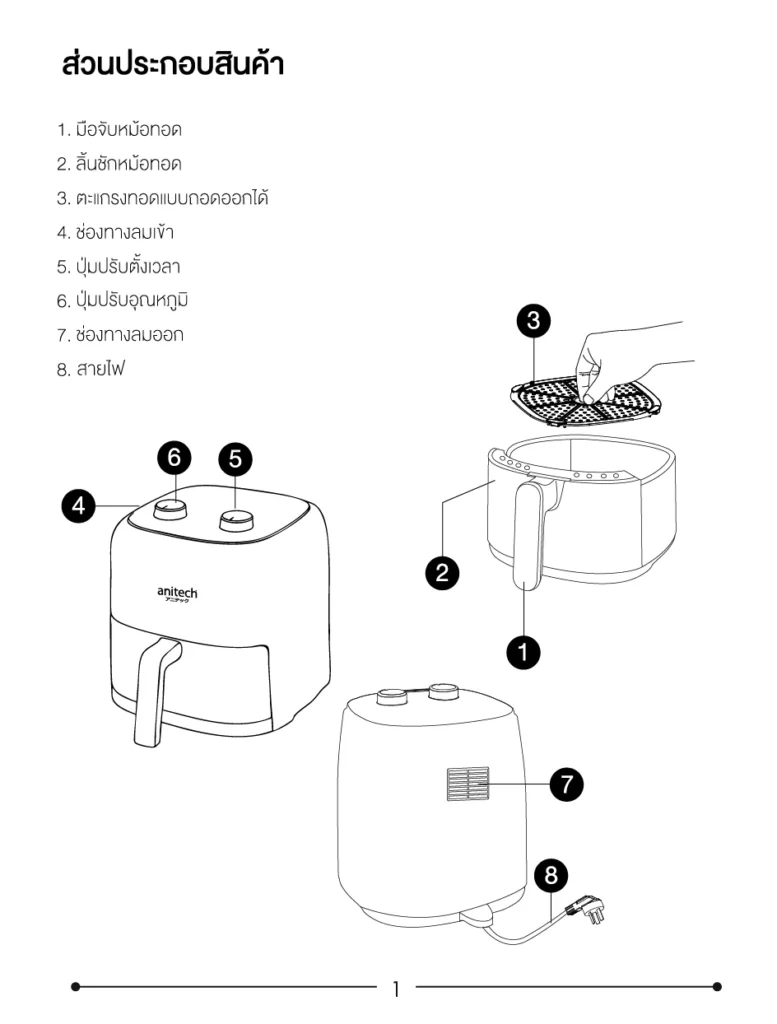 ส่วนประกอบสินค้า

1. มือจับหม้อทอด
2. ลิ้นชักหม้อทอด
3. ตะแกรงทอดแบบถอดออกได้
4. ช่องทางลมเข้า
5. ปุ่มปรับตั้งเวลา
6. ปุ่มปรับอุณหภูมิ
7. ช่องทางลมออก
8. สายไฟ

3
6
5
4
anitech
アニテック
2
1
7
8

1